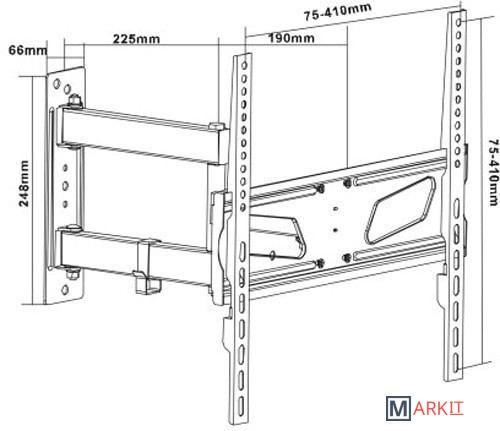 75-410mm
66mm
225mm
190mm
248mm
75-410mm
MARKIT