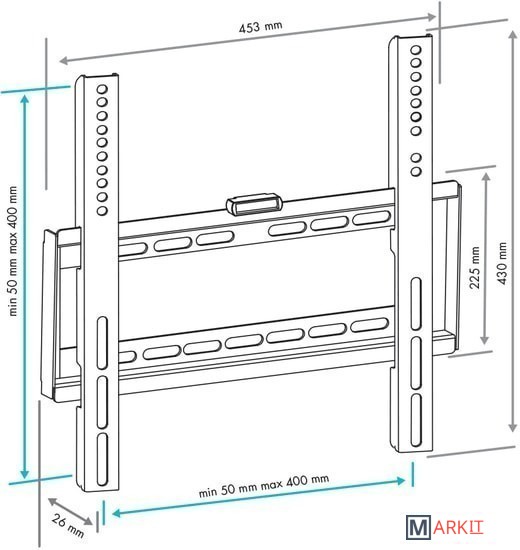 453 mm

min 50 mm max 400 mm

225 mm

430 mm

min 50 mm max 400 mm

26 mm

MARKIT